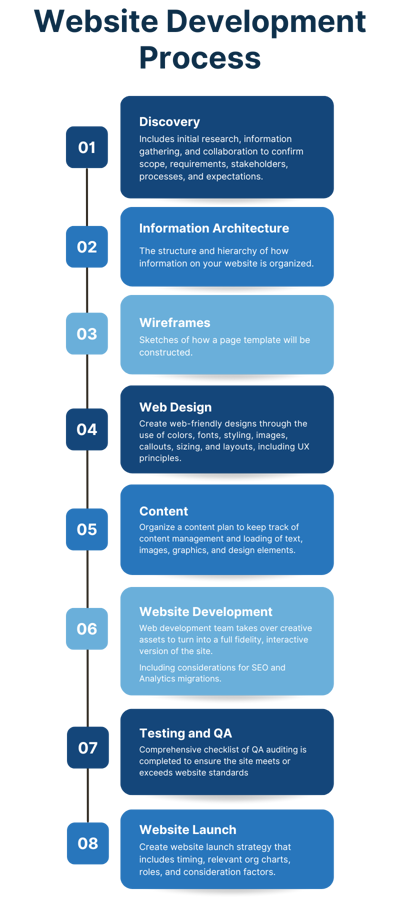 Website Development Process

01

Discovery

Includes initial research, information gathering, and collaboration to confirm scope, requirements, stakeholders, processes, and expectations.

02

Information Architecture

The structure and hierarchy of how information on your website is organized.

03

Wireframes

Sketches of how a page template will be constructed.

04

Web Design

Create web-friendly designs through the use of colors, fonts, styling, images, callouts, sizing, and layouts, including UX principles.

05

Content

Organize a content plan to keep track of content management and loading of text, images, graphics, and design elements.

06

Website Development

Web development team takes over creative assets to turn into a full fidelity, interactive version of the site.

Including considerations for SEO and Analytics migrations.

07

Testing and QA

Comprehensive checklist of QA auditing is completed to ensure the site meets or exceeds website standards

08

Website Launch

Create website launch strategy that includes timing, relevant org charts, roles, and consideration factors.